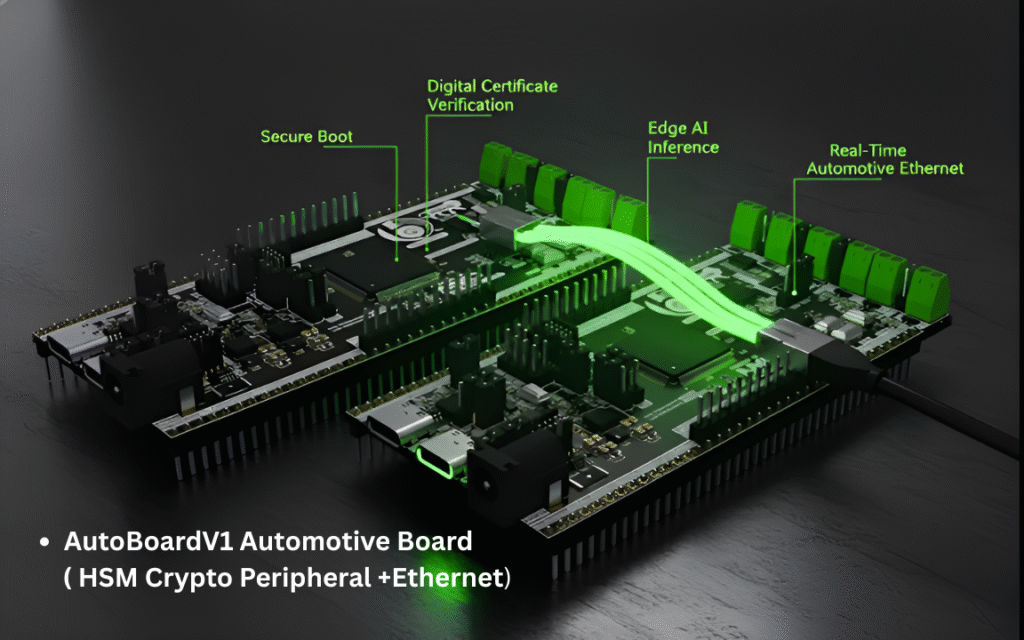 Secure Boot

Digital Certificate Verification

Edge AI Inference

Real-Time Automotive Ethernet

• AutoBoardV1 Automotive Board ( HSM Crypto Peripheral +Ethernet)