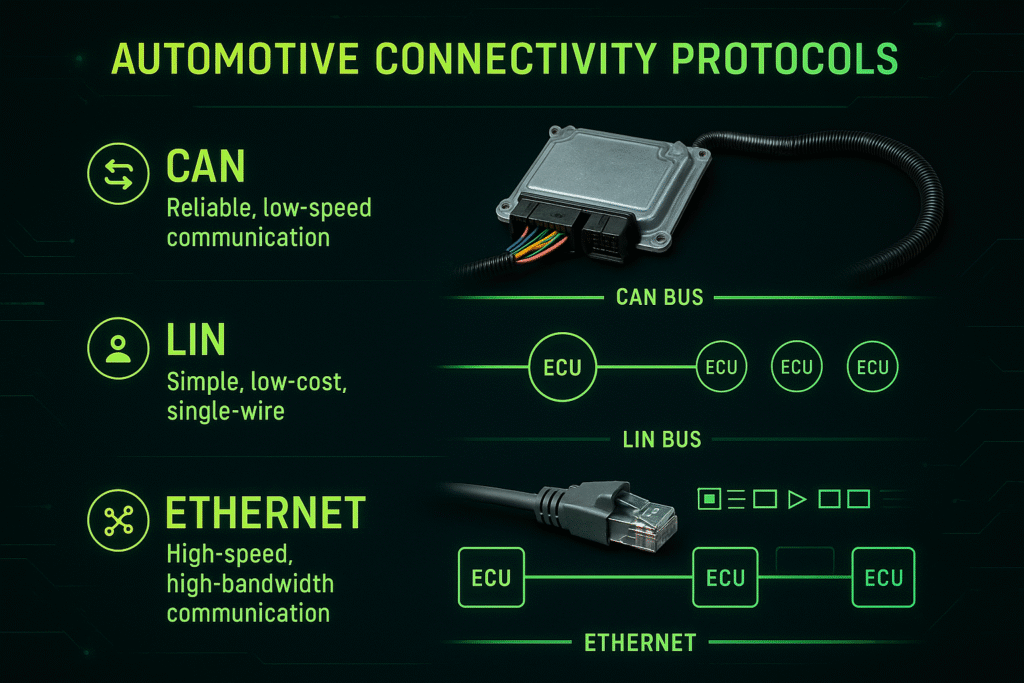 AUTOMOTIVE CONNECTIVITY PROTOCOLS

CAN
Reliable, low-speed communication

CAN BUS

LIN
Simple, low-cost, single-wire

ECU
ECU
ECU
ECU

LIN BUS

ETHERNET
High-speed, high-bandwidth communication

ECU
ECU
ECU

ETHERNET