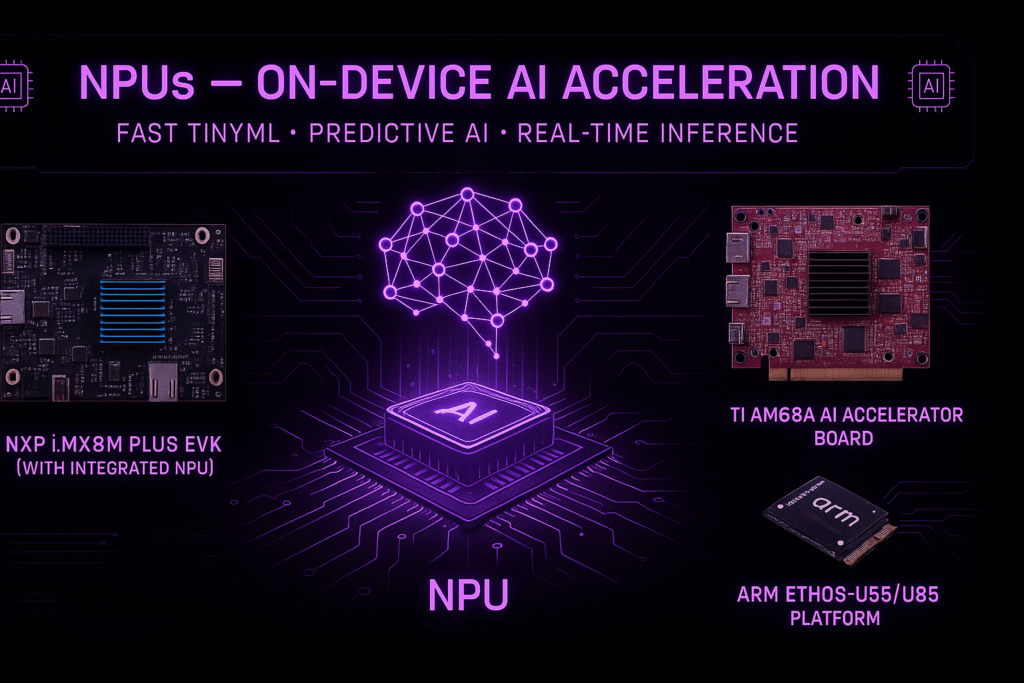 AI

NPUs — ON-DEVICE AI ACCELERATION

AI

FAST TINYML • PREDICTIVE AI • REAL-TIME INFERENCE

NXP i.MX8M PLUS EVK (WITH INTEGRATED NPU)

AI

NPU

TI AM68A AI ACCELERATOR BOARD

arm

ARM ETHOS-U55/U85 PLATFORM