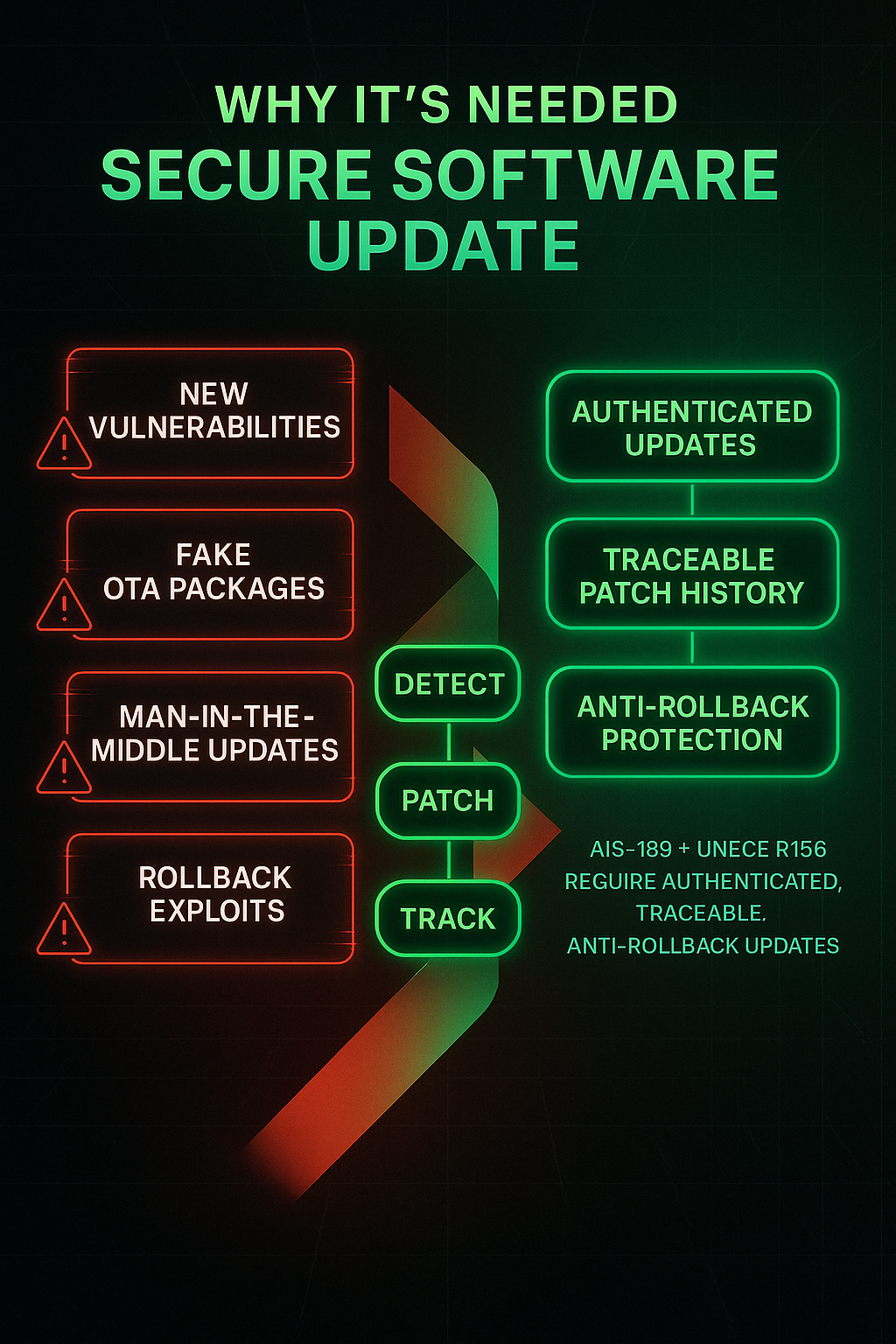 WHY IT'S NEEDED
SECURE SOFTWARE UPDATE

NEW VULNERABILITIES

FAKE OTA PACKAGES

MAN-IN-THE-MIDDLE UPDATES

ROLLBACK EXPLOITS

DETECT

PATCH

TRACK

AUTHENTICATED UPDATES

TRACEABLE PATCH HISTORY

ANTI-ROLLBACK PROTECTION

AIS-189 + UNECE R156 REGUIRE AUTHENTICATED, TRACEABLE. ANTI-ROLLBACK UPDATES