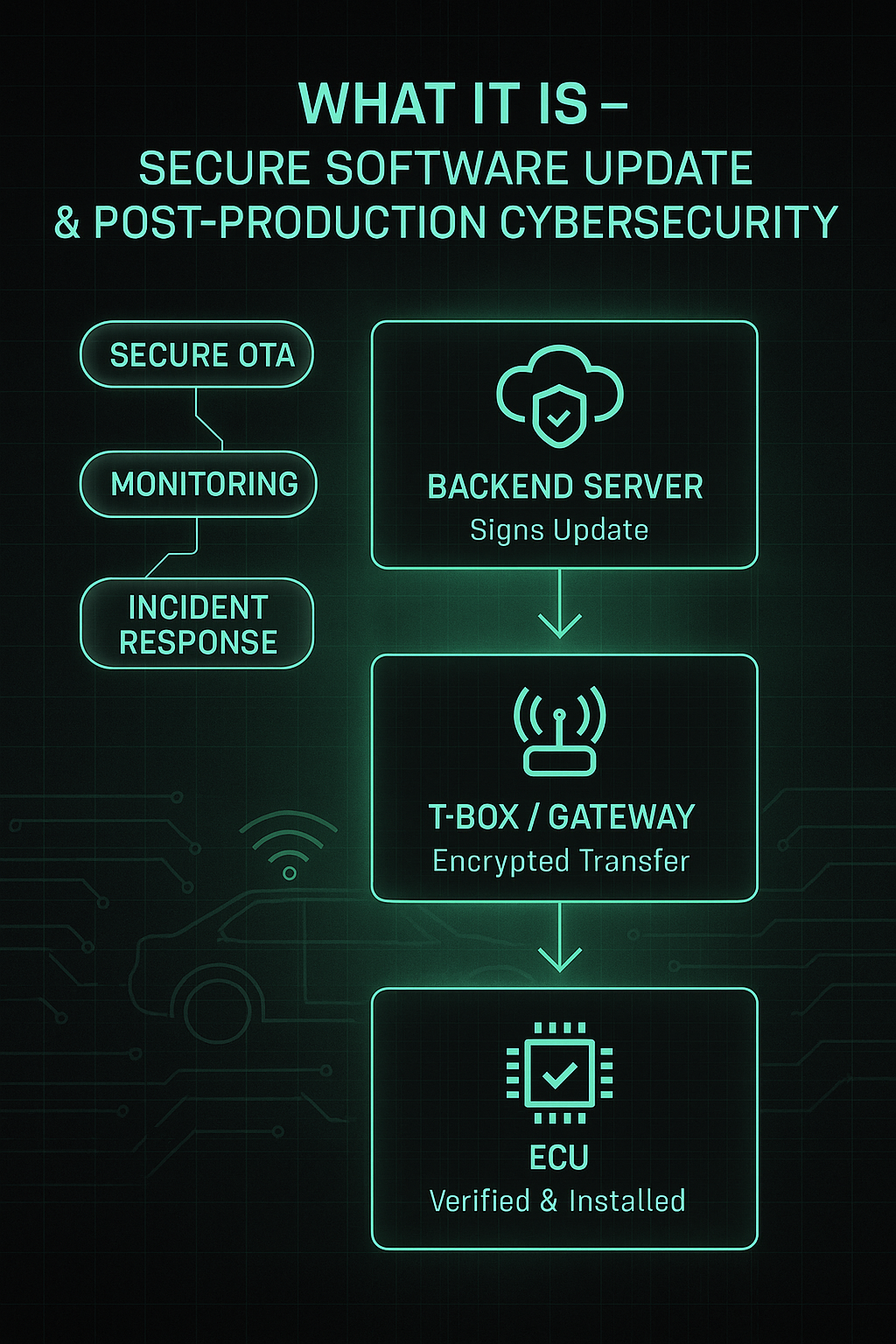 WHAT IT IS –
SECURE SOFTWARE UPDATE
& POST-PRODUCTION CYBERSECURITY

SECURE OTA

MONITORING

INCIDENT RESPONSE

BACKEND SERVER
Signs Update

T-BOX / GATEWAY
Encrypted Transfer

ECU
Verified & Installed