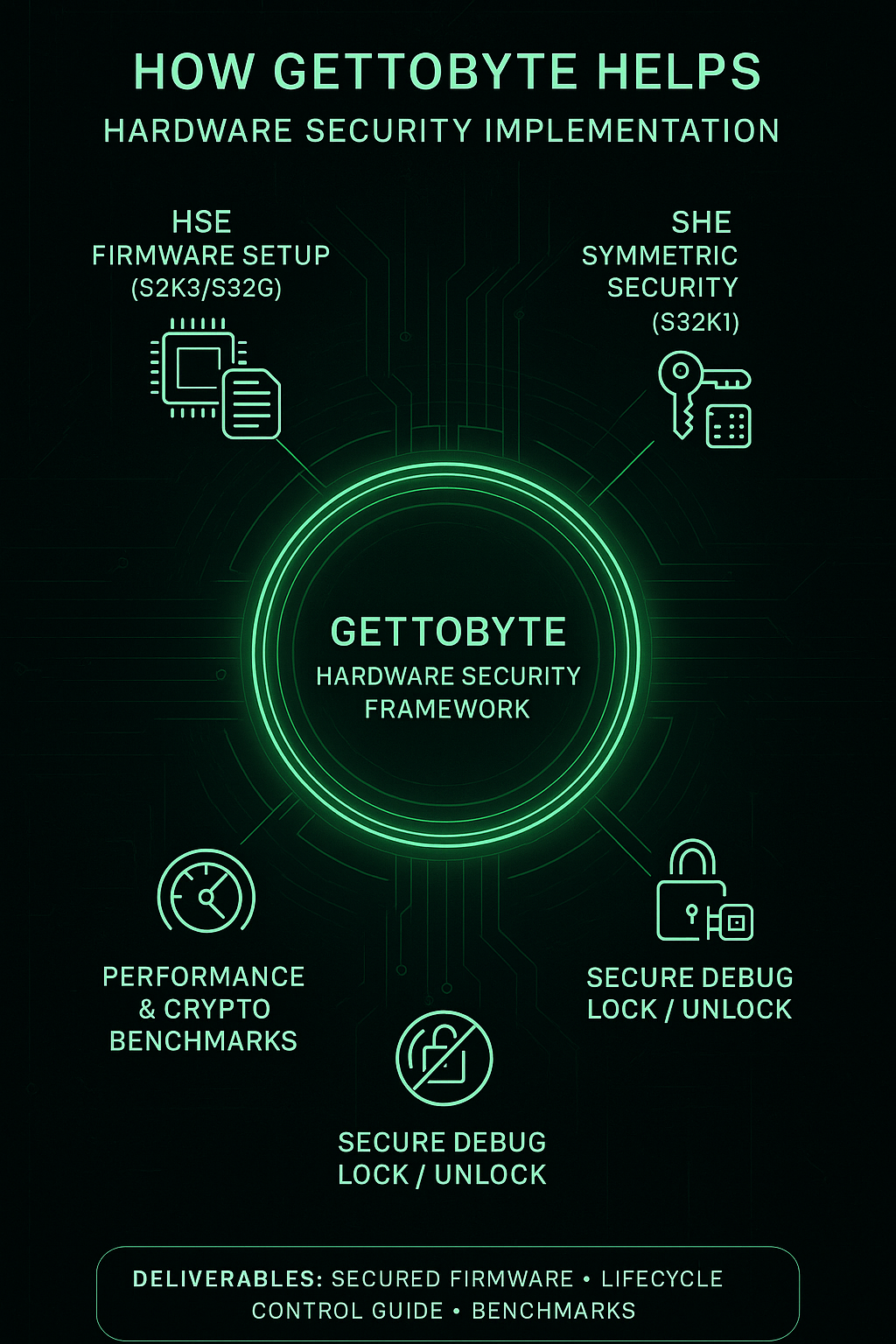 HOW GETTOBYTE HELPS
HARDWARE SECURITY IMPLEMENTATION

HSE
FIRMWARE SETUP
(S2K3/S32G)

SHE
SYMMETRIC
SECURITY
(S32K1)

GETTOBYTE
HARDWARE SECURITY
FRAMEWORK

PERFORMANCE
& CRYPTO
BENCHMARKS

SECURE DEBUG
LOCK / UNLOCK

SECURE DEBUG
LOCK / UNLOCK

DELIVERABLES: SECURED FIRMWARE • LIFECYCLE CONTROL GUIDE • BENCHMARKS