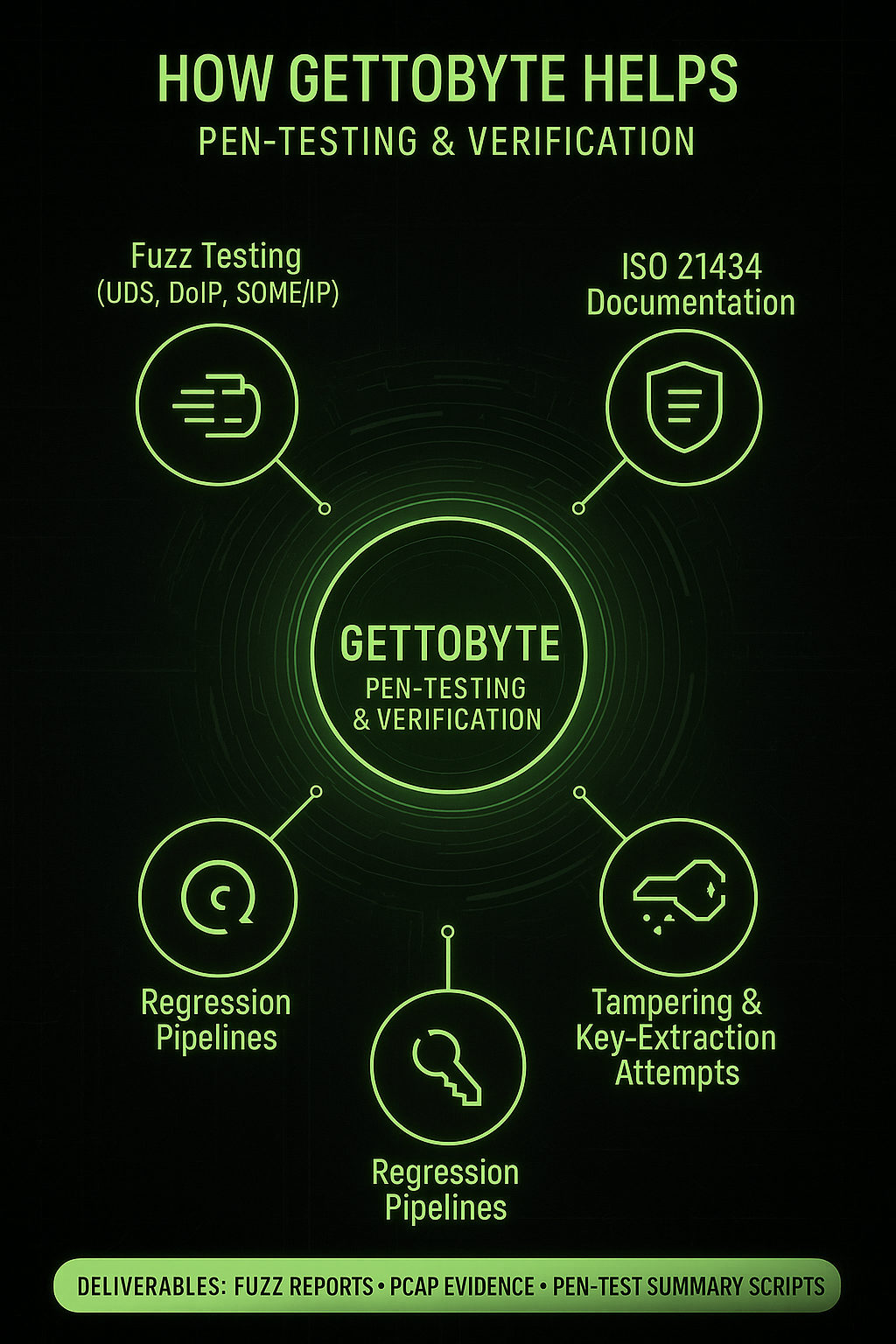 HOW GETTOBYTE HELPS
PEN-TESTING & VERIFICATION

Fuzz Testing
(UDS, DoIP, SOME/IP)

ISO 21434
Documentation

GETTOBYTE
PEN-TESTING
& VERIFICATION

Regression
Pipelines

Tampering &
Key-Extraction
Attempts

Regression
Pipelines

DELIVERABLES: FUZZ REPORTS • PCAP EVIDENCE • PEN-TEST SUMMARY SCRIPTS