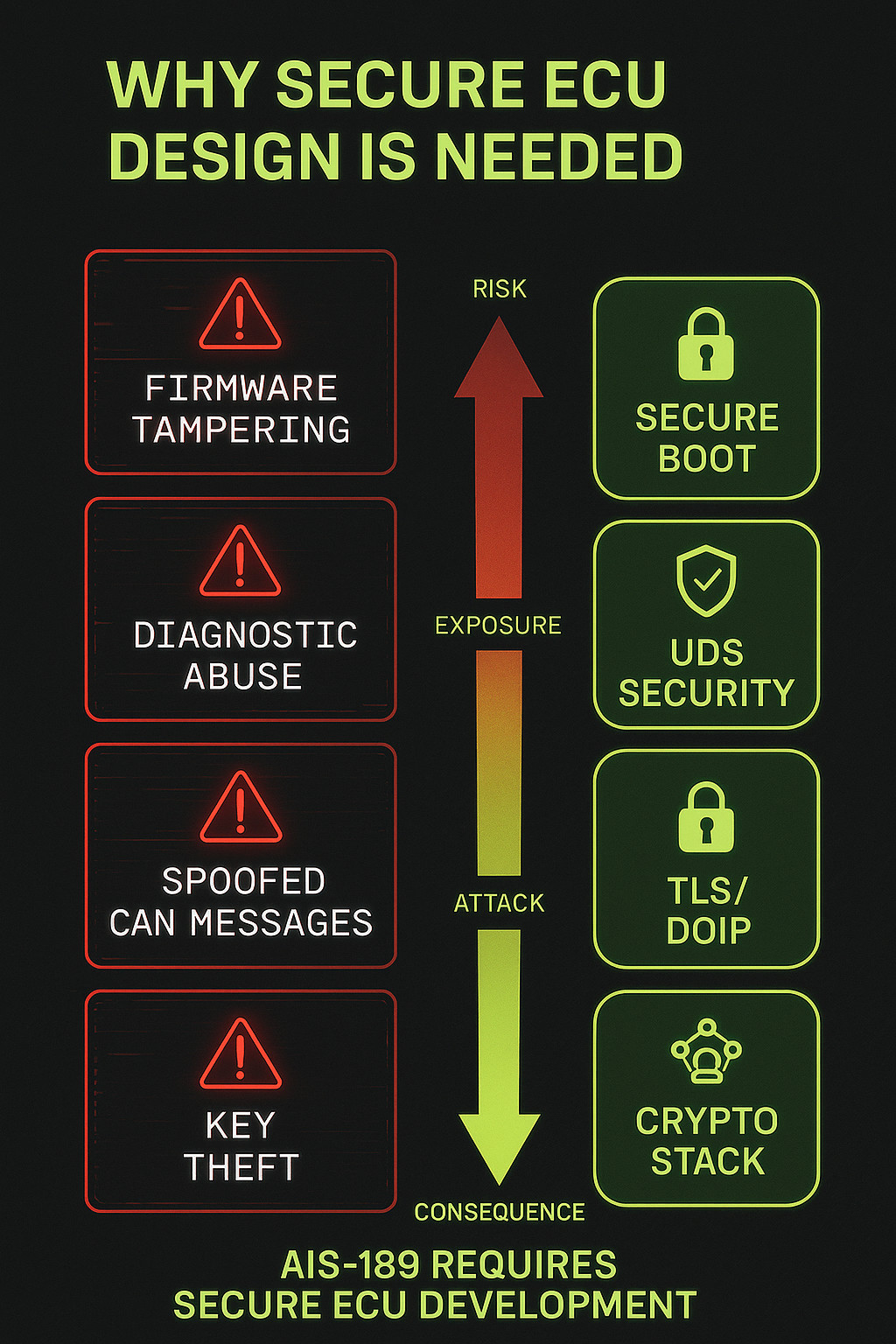 WHY SECURE ECU DESIGN IS NEEDED

FIRMWARE TAMPERING

DIAGNOSTIC ABUSE

SPOOFED CAN MESSAGES

KEY THEFT

RISK

EXPOSURE

ATTACK

CONSEQUENCE

SECURE BOOT

UDS SECURITY

TLS/ DOIP

CRYPTO STACK

AIS-189 REQUIRES SECURE ECU DEVELOPMENT