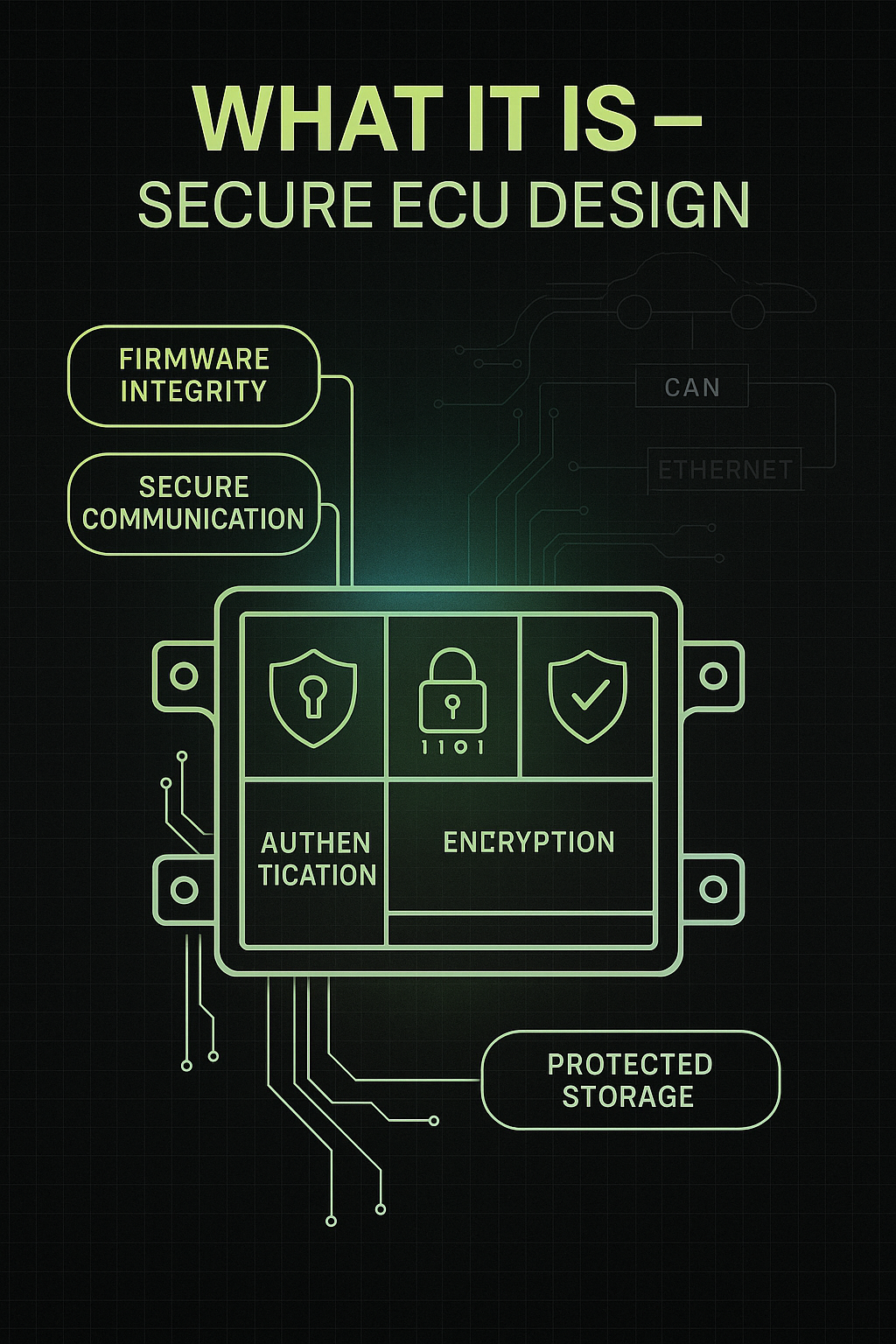 WHAT IT IS –
SECURE ECU DESIGN

FIRMWARE INTEGRITY

SECURE COMMUNICATION

CAN

ETHERNET

1101

AUTHEN TICATION

ENCRYPTION

PROTECTED STORAGE