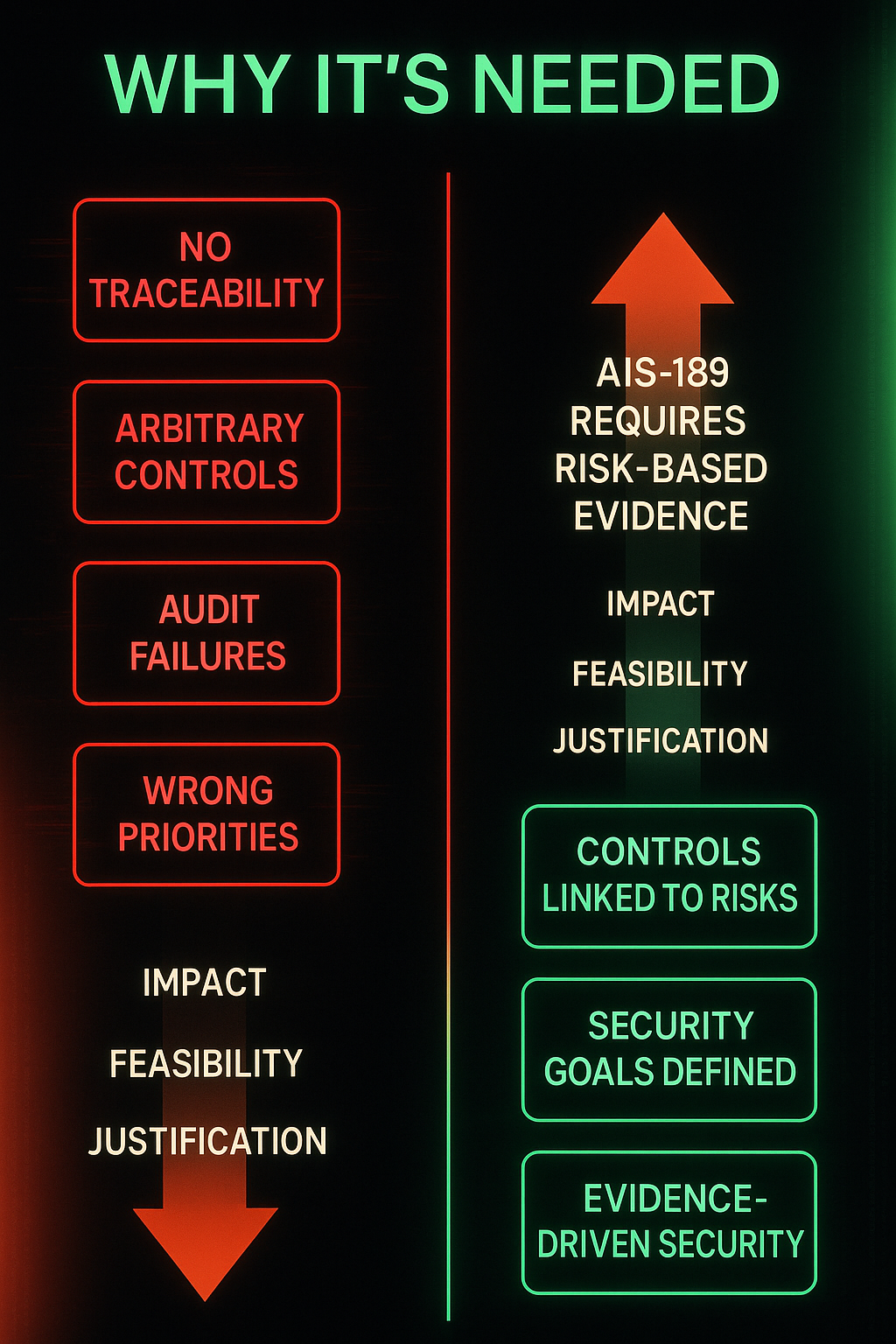 WHY IT'S NEEDED

NO TRACEABILITY

ARBITRARY CONTROLS

AUDIT FAILURES

WRONG PRIORITIES

IMPACT

FEASIBILITY

JUSTIFICATION

AIS-189 REQUIRES RISK-BASED EVIDENCE

IMPACT

FEASIBILITY

JUSTIFICATION

CONTROLS LINKED TO RISKS

SECURITY GOALS DEFINED

EVIDENCE-DRIVEN SECURITY